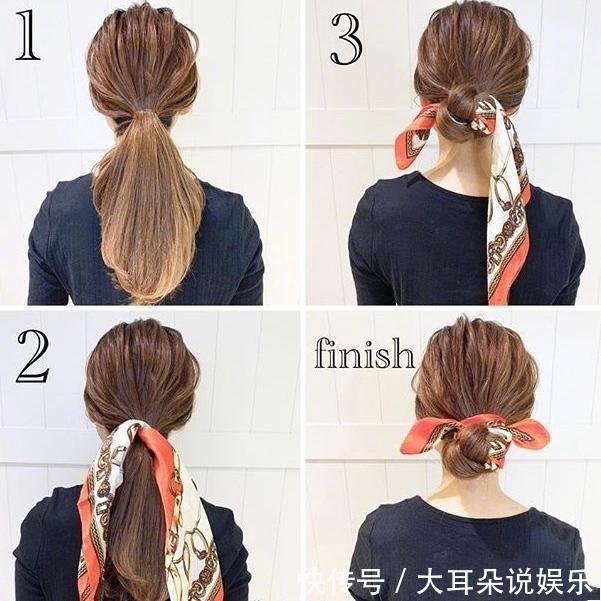 1

3

2

finish

快传号 / 大耳朵说娱乐